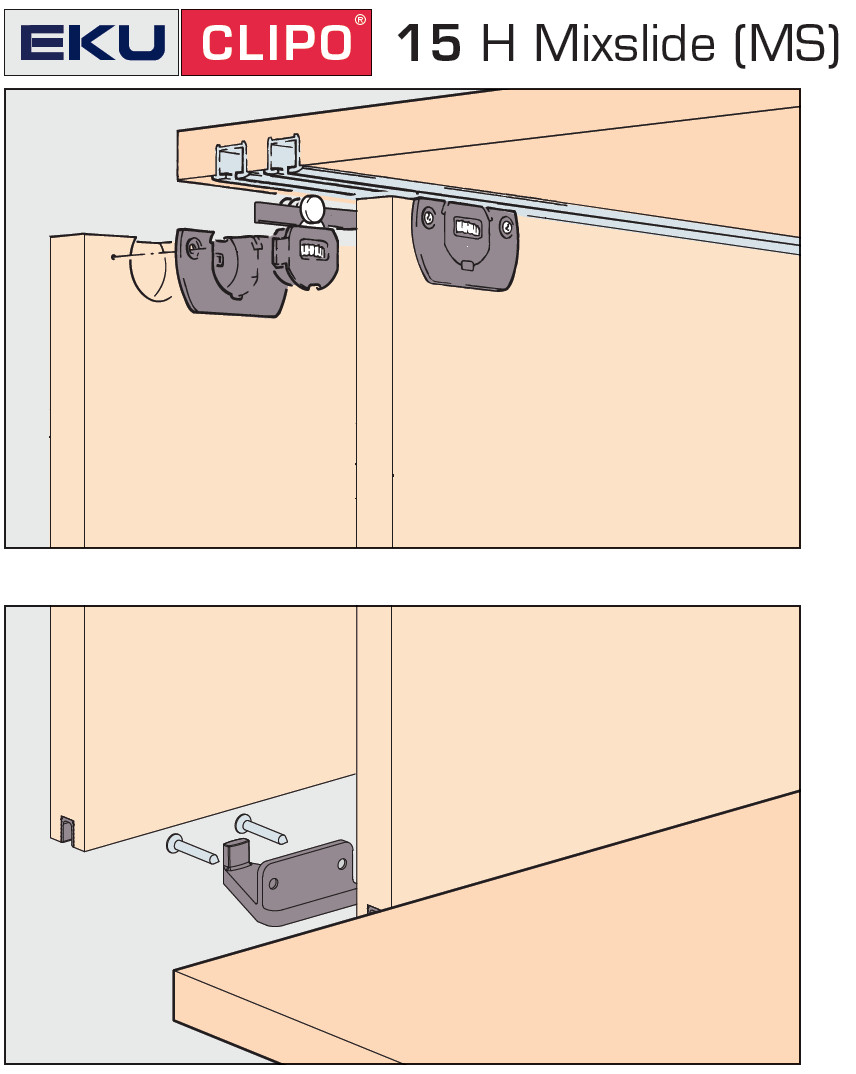 EKU CLIPO®

15 H Mixslide (MS)